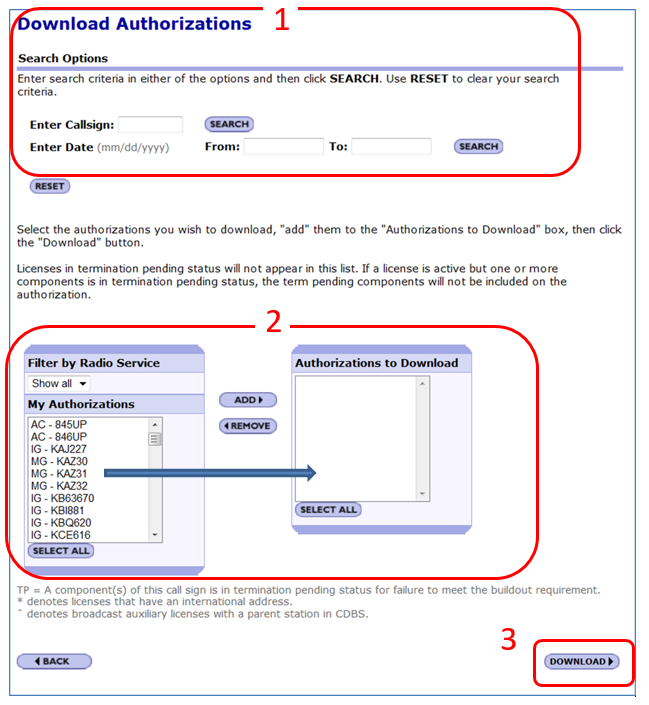 Download Authorizations

1

Search Options

Enter search criteria in either of the options and then click SEARCH. Use RESET to clear your search criteria.

Enter Callsign: SEARCH

Enter Date (mm/dd/yyyy) From: To: SEARCH

RESET

Select the authorizations you wish to download, "add" them to the "Authorizations to Download" box, then click the "Download" button.

Licenses in termination pending status will not appear in this list. If a license is active but one or more components is in termination pending status, the term pending components will not be included on the authorization.

2

Filter by Radio Service

Show all

My Authorizations

AC - 845UP
AC - 846UP
IG - KAJ227
MG - KAZ30
MG - KAZ31
MG - KAZ32
IG - KB63670
IG - KBI881
IG - KBQ620
IG - KCE616

SELECT ALL

ADD

REMOVE

Authorizations to Download

SELECT ALL

TP = A component(s) of this call sign is in termination pending status for failure to meet the buildout requirement.
* denotes licenses that have an international address.
^ denotes broadcast auxiliary licenses with a parent station in CDBS.

3

BACK

DOWNLOAD